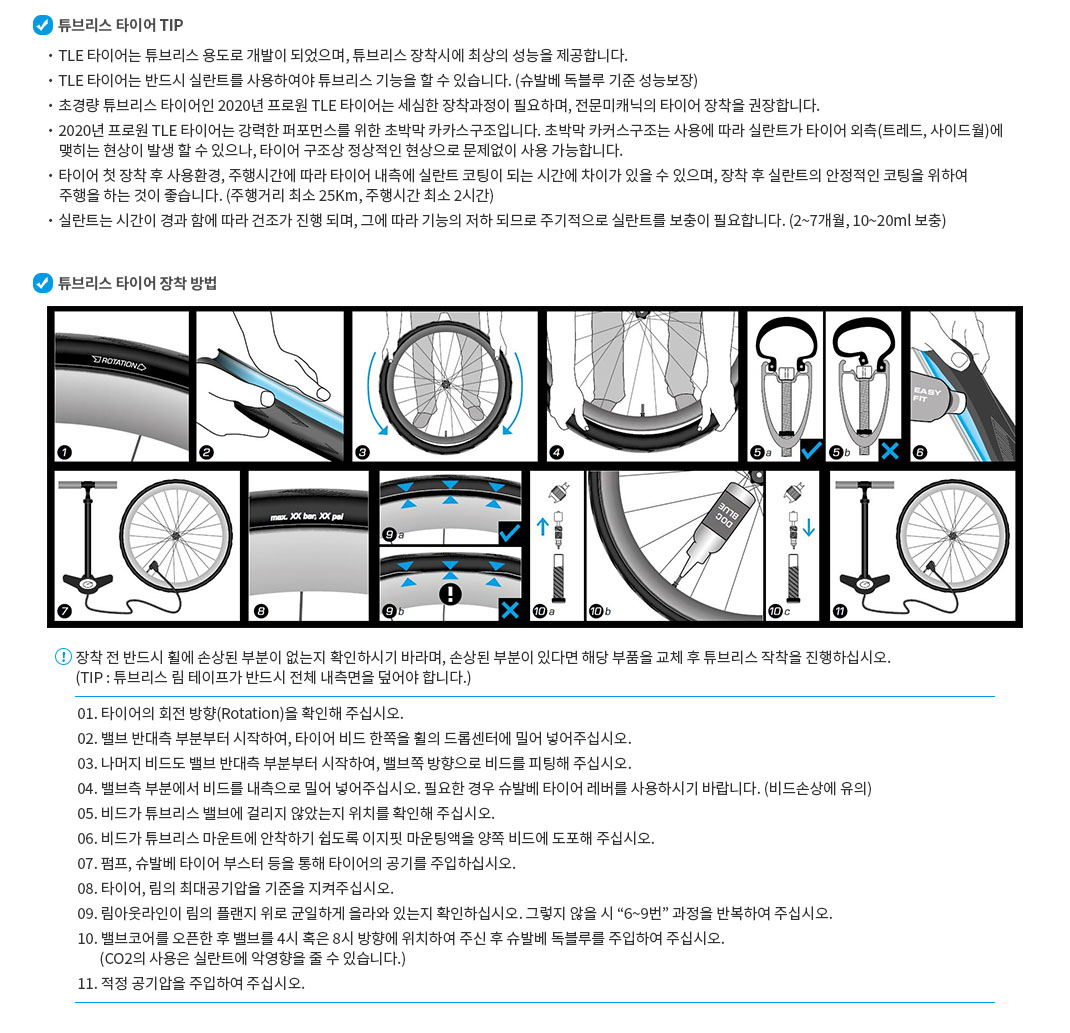 튜브리스 타이어 TIP

• TLE 타이어는 튜브리스 용도로 개발이 되었으며, 튜브리스 장착시에 최상의 성능을 제공합니다.
• TLE 타이어는 반드시 실란트를 사용하여야 튜브리스 기능을 할 수 있습니다. (슈발베 독블루 기준 성능보장)
• 초경량 튜브리스 타이어인 2020년 프로원 TLE 타이어는 세심한 장착과정이 필요하며, 전문미캐닉의 타이어 장착을 권장합니다.
• 2020년 프로원 TLE 타이어는 강력한 퍼포먼스를 위한 초박막 카카스구조입니다. 초박막 카커스구조는 사용에 따라 실란트가 타이어 외측(트레드, 사이드월)에 맺히는 현상이 발생 할 수 있으나, 타이어 구조상 정상적인 현상으로 문제없이 사용 가능합니다.
• 타이어 첫 장착 후 사용환경, 주행시간에 따라 타이어 내측에 실란트 코팅이 되는 시간에 차이가 있을 수 있으며, 장착 후 실란트의 안정적인 코팅을 위하여 주행을 하는 것이 좋습니다. (주행거리 최소 25Km, 주행시간 최소 2시간)
• 실란트는 시간이 경과 함에 따라 건조가 진행 되며, 그에 따라 기능의 저하 되므로 주기적으로 실란트를 보충이 필요합니다. (2~7개월, 10~20ml 보충)

튜브리스 타이어 장착 방법

ROTATION
1
2
3
4
5a
5b
EASY FIT
6
7
max. XX bar, XX psi
8
9a
9b
10a
DOC BLUE
10b
10c
11

장착 전 반드시 휠에 손상된 부분이 없는지 확인하시기 바라며, 손상된 부분이 있다면 해당 부품을 교체 후 튜브리스 작착을 진행하십시오.
(TIP : 튜브리스 림 테이프가 반드시 전체 내측면을 덮어야 합니다.)

01. 타이어의 회전 방향(Rotation)을 확인해 주십시오.
02. 밸브 반대측 부분부터 시작하여, 타이어 비드 한쪽을 휠의 드롭센터에 밀어 넣어주십시오.
03. 나머지 비드도 밸브 반대측 부분부터 시작하여, 밸브쪽 방향으로 비드를 피팅해 주십시오.
04. 밸브측 부분에서 비드를 내측으로 밀어 넣어주십시오. 필요한 경우 슈발베 타이어 레버를 사용하시기 바랍니다. (비드손상에 유의)
05. 비드가 튜브리스 밸브에 걸리지 않았는지 위치를 확인해 주십시오.
06. 비드가 튜브리스 마운트에 안착하기 쉽도록 이지핏 마운팅액을 양쪽 비드에 도포해 주십시오.
07. 펌프, 슈발베 타이어 부스터 등을 통해 타이어의 공기를 주입하십시오.
08. 타이어, 림의 최대공기압을 기준을 지켜주십시오.
09. 림아웃라인이 림의 플랜지 위로 균일하게 올라와 있는지 확인하십시오. 그렇지 않을 시 “6~9번” 과정을 반복하여 주십시오.
10. 밸브코어를 오픈한 후 밸브를 4시 혹은 8시 방향에 위치하여 주신 후 슈발베 독블루를 주입하여 주십시오.
(CO2의 사용은 실란트에 악영향을 줄 수 있습니다.)
11. 적정 공기압을 주입하여 주십시오.